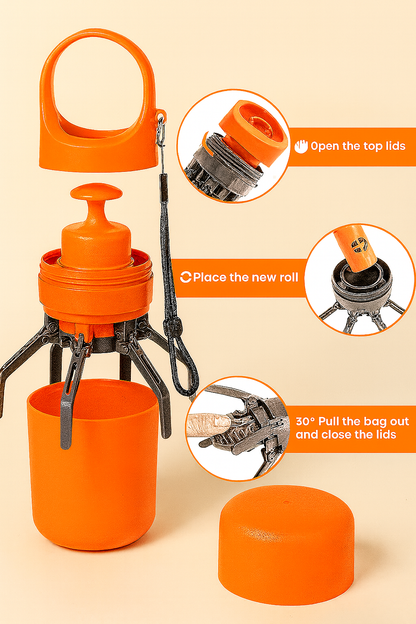 Open the top lids

Place the new roll

30° Pull the bag out and close the lids